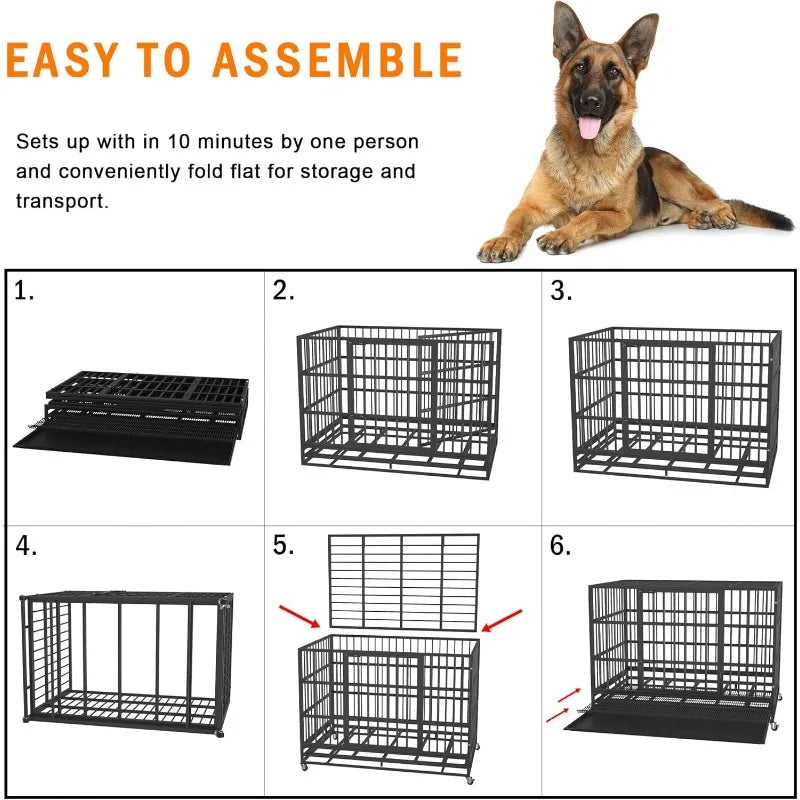 EASY TO ASSEMBLE

Sets up with in 10 minutes by one person and conveniently fold flat for storage and transport.

1.

2.

3.

4.

5.

6.